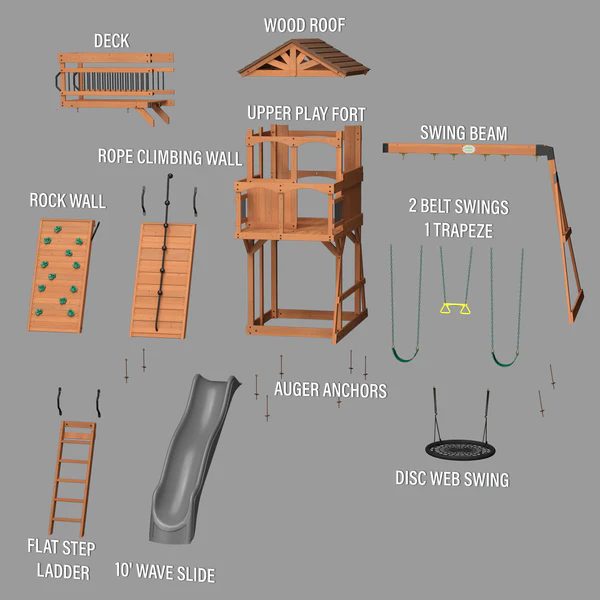 DECK

WOOD ROOF

UPPER PLAY FORT

SWING BEAM

ROPE CLIMBING WALL

ROCK WALL

2 BELT SWINGS
1 TRAPEZE

AUGER ANCHORS

DISC WEB SWING

FLAT STEP LADDER

10' WAVE SLIDE